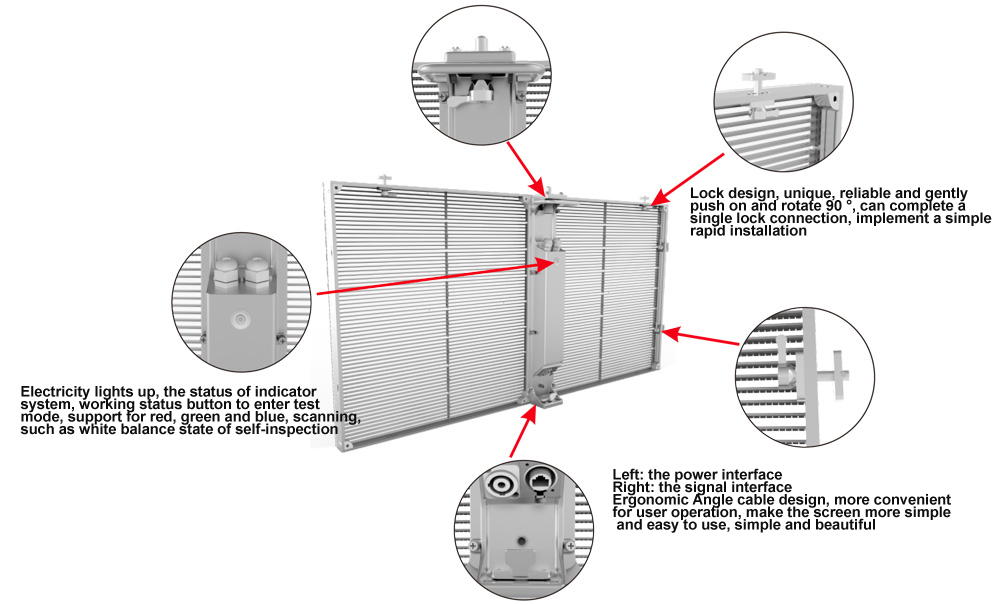 Lock design, unique, reliable and gently push on and rotate 90 °, can complete a single lock connection, implement a simple rapid installation

Electricity lights up, the status of indicator system, working status button to enter test mode, support for red, green and blue, scanning, such as white balance state of self-inspection

Left: the power interface
Right: the signal interface
Ergonomic Angle cable design, more convenient for user operation, make the screen more simple and easy to use, simple and beautiful